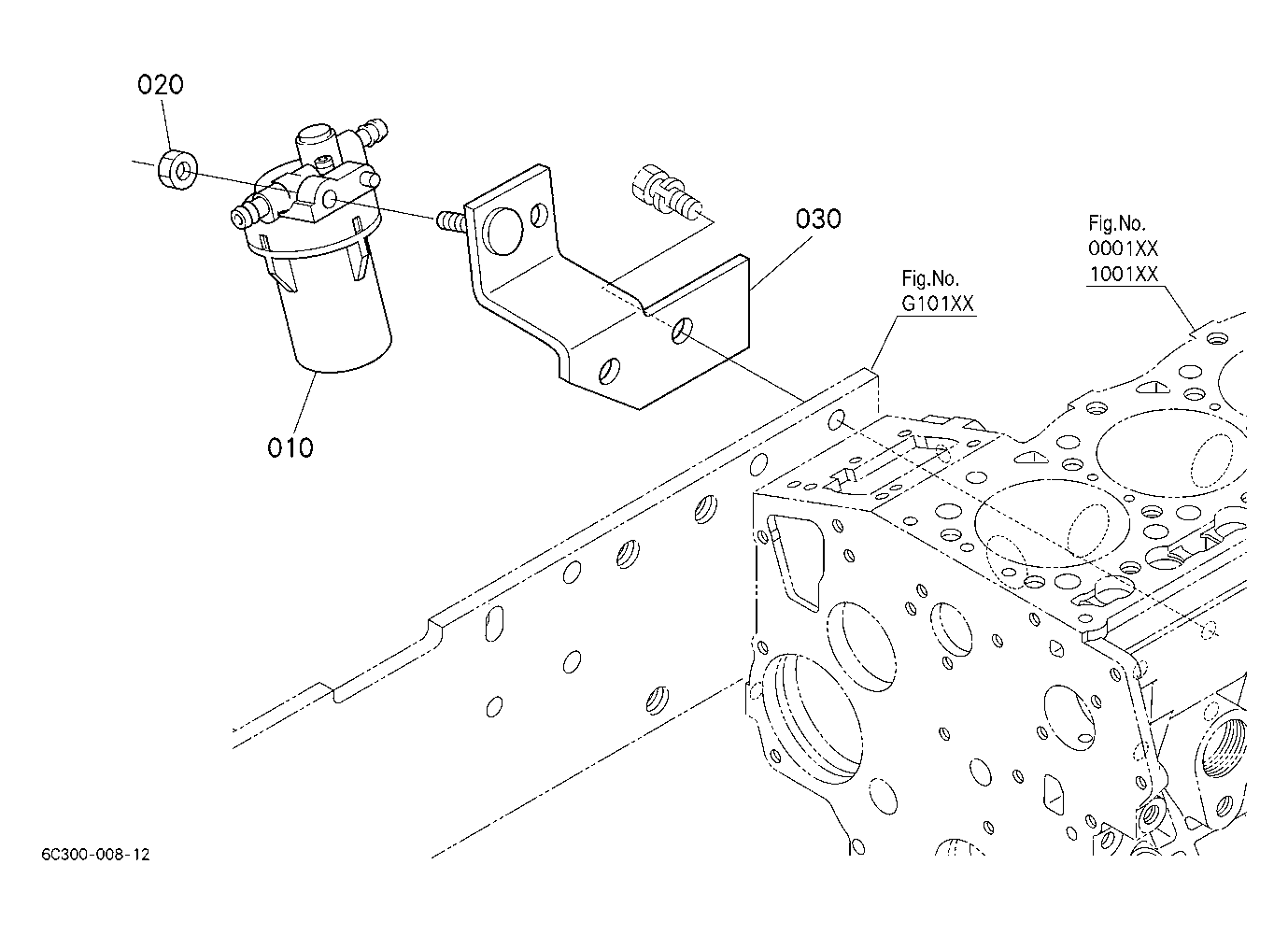 020

030

Fig.No.
0001XX
1001XX

Fig.No.
G101XX

010

6C300-008-12